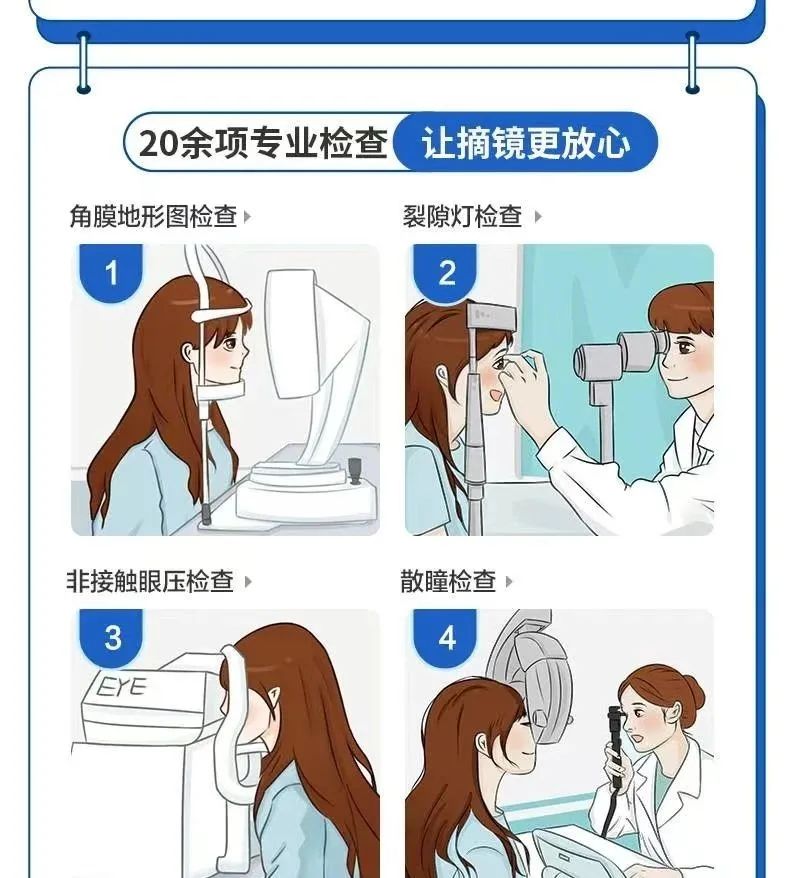 20余项专业检查 让摘镜更放心

角膜地形图检查

1

裂隙灯检查

2

非接触眼压检查

3

EYE

散瞳检查

4